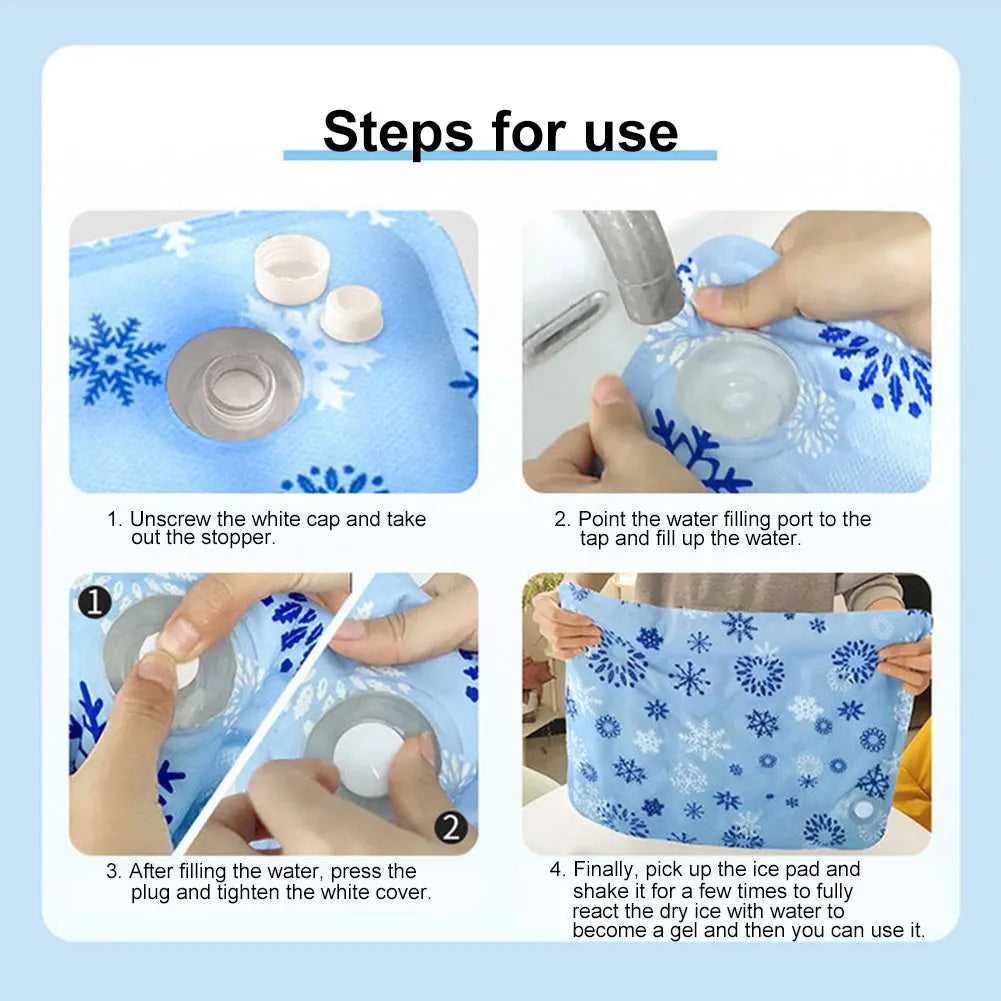 Steps for use

1. Unscrew the white cap and take out the stopper.

2. Point the water filling port to the tap and fill up the water.

1

2

3. After filling the water, press the plug and tighten the white cover.

4. Finally, pick up the ice pad and shake it for a few times to fully react the dry ice with water to become a gel and then you can use it.