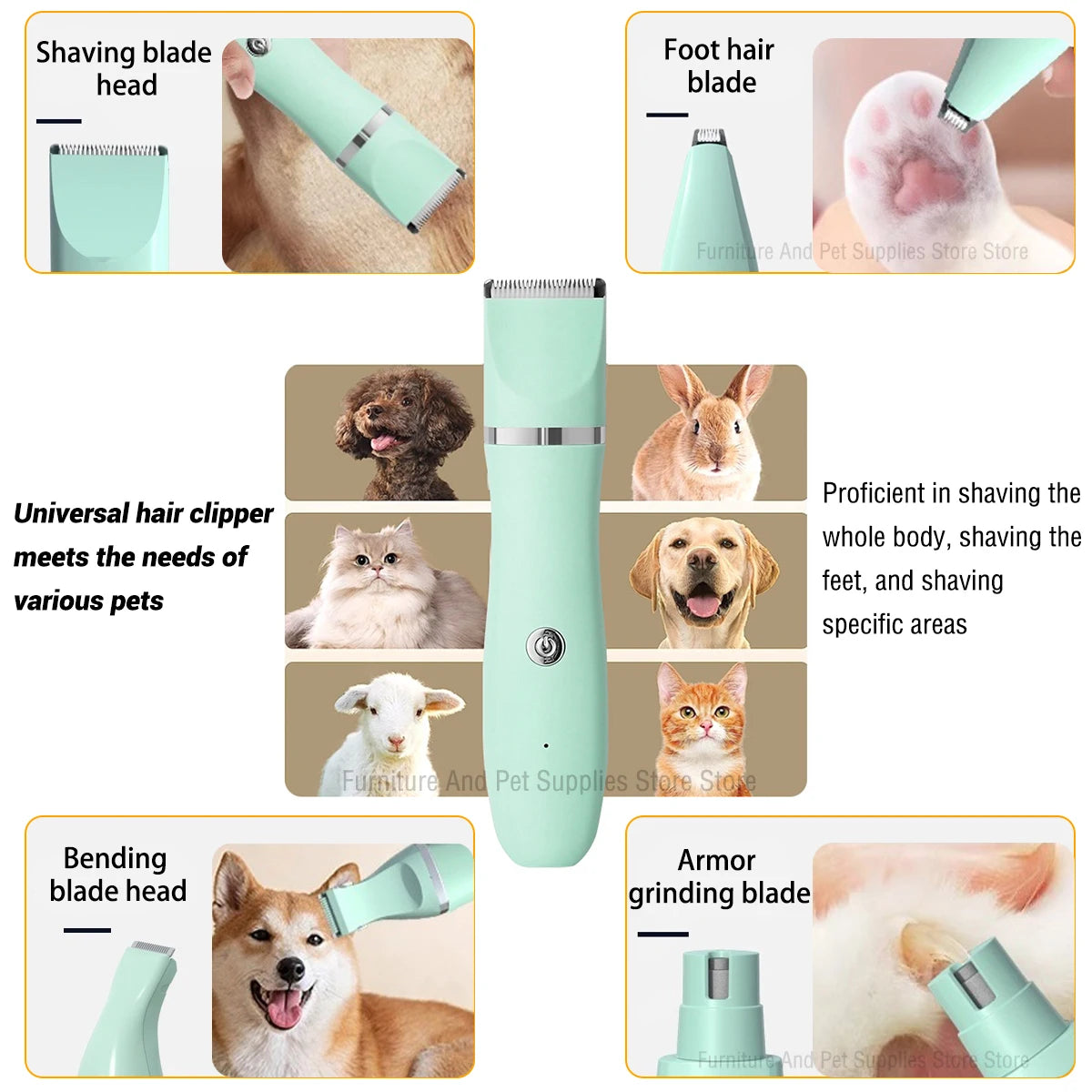 Shaving blade head

Foot hair blade

Furniture And Pet Supplies Store Store

Universal hair clipper meets the needs of various pets

Proficient in shaving the whole body, shaving the feet, and shaving specific areas

Furniture And Pet Supplies Store Store

Bending blade head

Armor grinding blade

Furniture And Pet Supplies Store Store