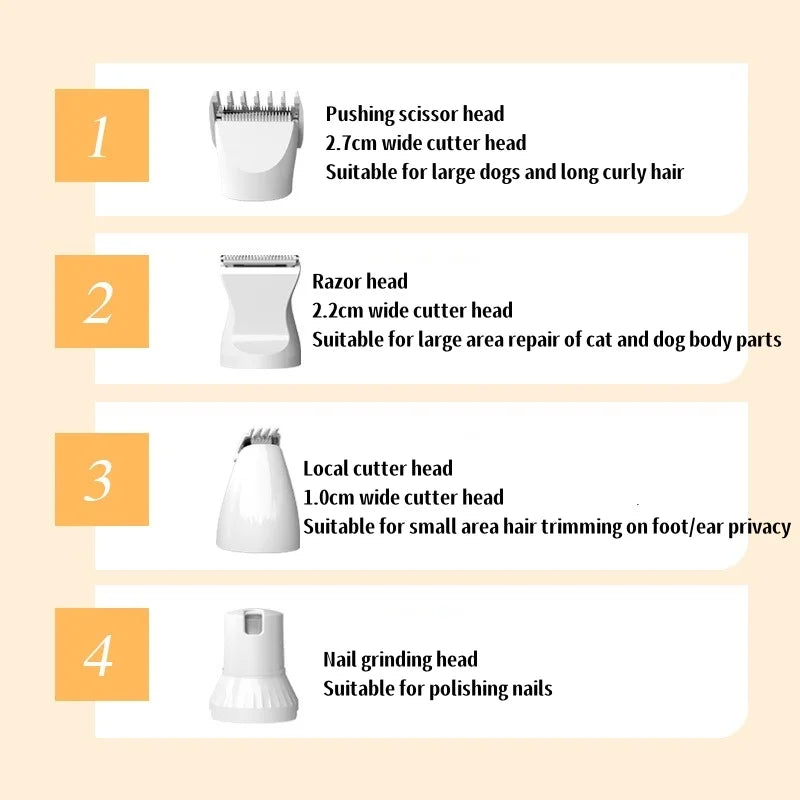 1

Pushing scissor head
2.7cm wide cutter head
Suitable for large dogs and long curly hair

2

Razor head
2.2cm wide cutter head
Suitable for large area repair of cat and dog body parts

3

Local cutter head
1.0cm wide cutter head
Suitable for small area hair trimming on foot/ear privacy

4

Nail grinding head
Suitable for polishing nails